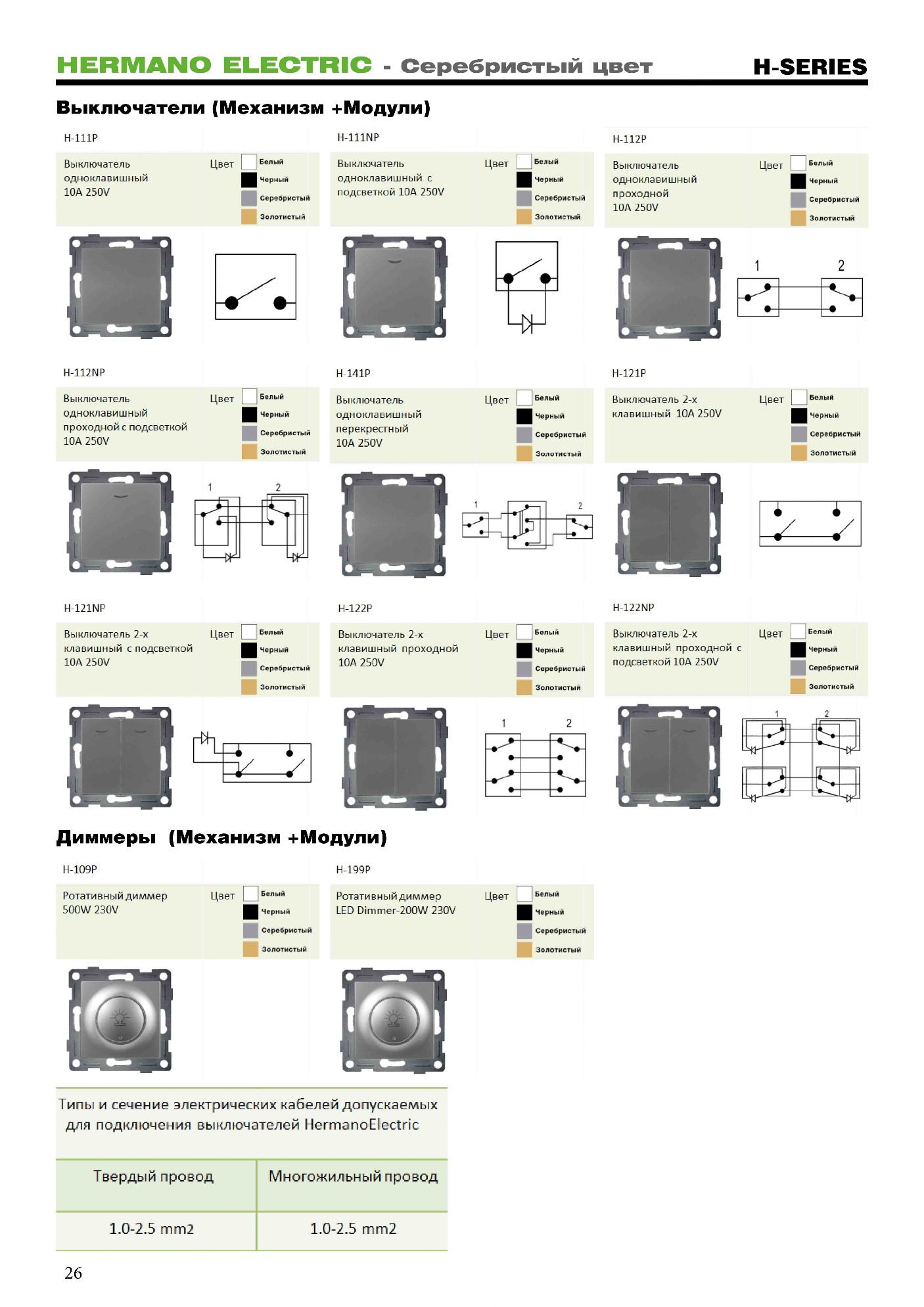 HERMANO ELECTRIC - Серебристый цвет H-SERIES

Выключатели (Механизм +Модули)

H-111P

Выключатель одноклавишный 10A 250V

Цвет Белый Черный Серебристый Золотистый

H-111NP

Выключатель одноклавишный с подсветкой 10A 250V

Цвет Белый Черный Серебристый Золотистый

H-112P

Выключатель одноклавишный проходной 10A 250V

Цвет Белый Черный Серебристый Золотистый

1 2

H-112NP

Выключатель одноклавишный проходной с подсветкой 10A 250V

Цвет Белый Черный Серебристый Золотистый

1 2

H-141P

Выключатель одноклавишный перекрестный 10A 250V

Цвет Белый Черный Серебристый Золотистый

1 2

H-121P

Выключатель 2-х клавишный 10A 250V

Цвет Белый Черный Серебристый Золотистый

H-121NP

Выключатель 2-х клавишный с подсветкой 10A 250V

Цвет Белый Черный Серебристый Золотистый

H-122P

Выключатель 2-х клавишный проходной 10A 250V

Цвет Белый Черный Серебристый Золотистый

1 2

H-122NP

Выключатель 2-х клавишный проходной с подсветкой 10A 250V

Цвет Белый Черный Серебристый Золотистый

1 2

Диммеры (Механизм +Модули)

H-109P

Ротативный диммер 500W 230V

Цвет Белый Черный Серебристый Золотистый

H-199P

Ротативный диммер LED Dimmer-200W 230V

Цвет Белый Черный Серебристый Золотистый

Типы и сечение электрических кабелей допускаемых для подключения выключателей HermanoElectric

| Твердый провод | Многожильный провод |
|---|---|
| 1.0-2.5 mm2 | 1.0-2.5 mm2 |

26